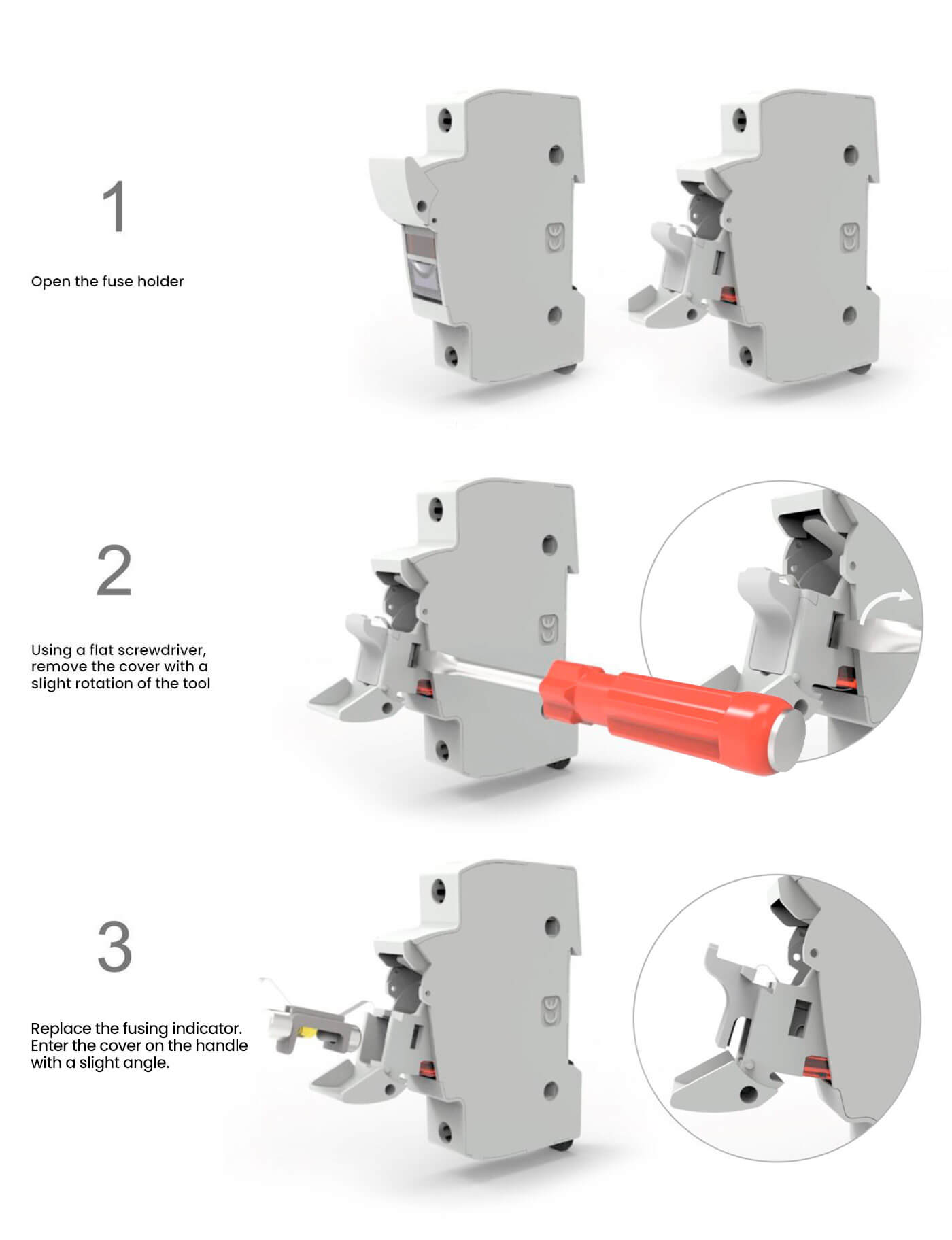 1

Open the fuse holder

2

Using a flat screwdriver, remove the cover with a slight rotation of the tool

3

Replace the fusing indicator. Enter the cover on the handle with a slight angle.