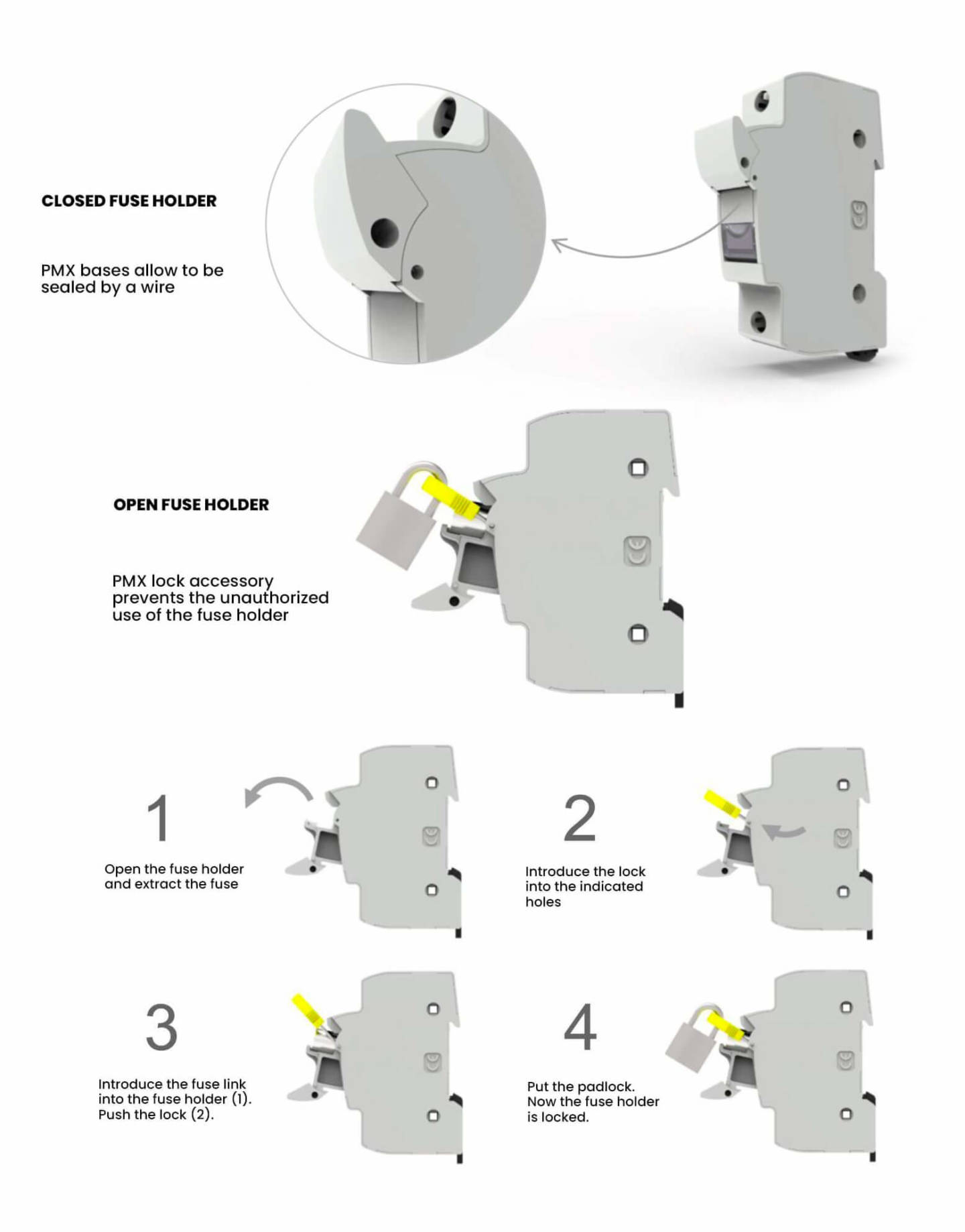 CLOSED FUSE HOLDER

PMX bases allow to be sealed by a wire

OPEN FUSE HOLDER

PMX lock accessory prevents the unauthorized use of the fuse holder

1

Open the fuse holder and extract the fuse

2

Introduce the lock into the indicated holes

3

Introduce the fuse link into the fuse holder (1). Push the lock (2).

4

Put the padlock. Now the fuse holder is locked.